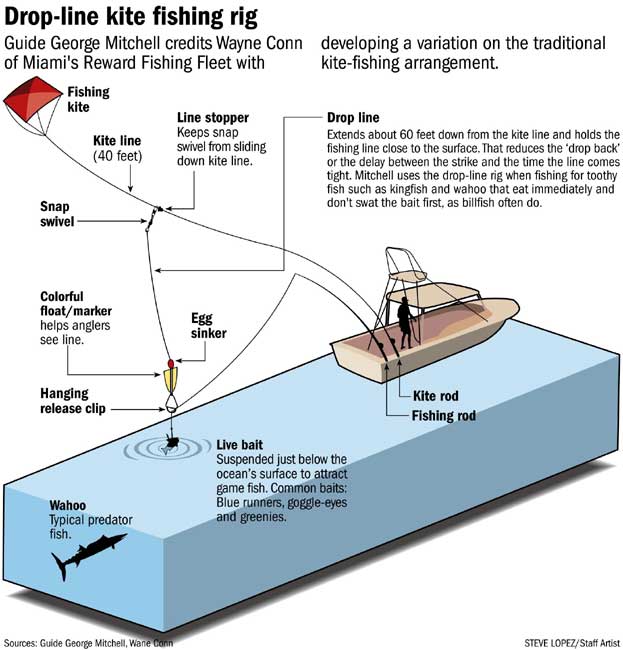 Drop-line kite fishing rig

Guide George Mitchell credits Wayne Conn of Miami's Reward Fishing Fleet with

developing a variation on the traditional kite-fishing arrangement.

Fishing kite

Kite line (40 feet)

Line stopper
Keeps snap swivel from sliding down kite line.

Drop line
Extends about 60 feet down from the kite line and holds the fishing line close to the surface. That reduces the 'drop back' or the delay between the strike and the time the line comes tight. Mitchell uses the drop-line rig when fishing for toothy fish such as kingfish and wahoo that eat immediately and don't swat the bait first, as billfish often do.

Snap swivel

Colorful float/marker helps anglers see line.

Egg sinker

Hanging release clip

Kite rod

Fishing rod

Live bait
Suspended just below the ocean's surface to attract game fish. Common baits: Blue runners, goggle-eyes and greenies.

Wahoo
Typical predator fish.

Sources: Guide George Mitchell, Wane Conn

STEVE LOPEZ/Staff Artist