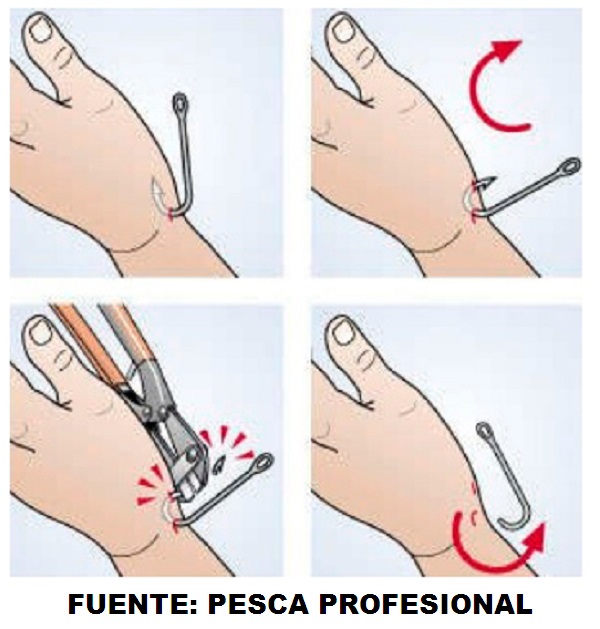 FUENTE: PESCA PROFESIONAL